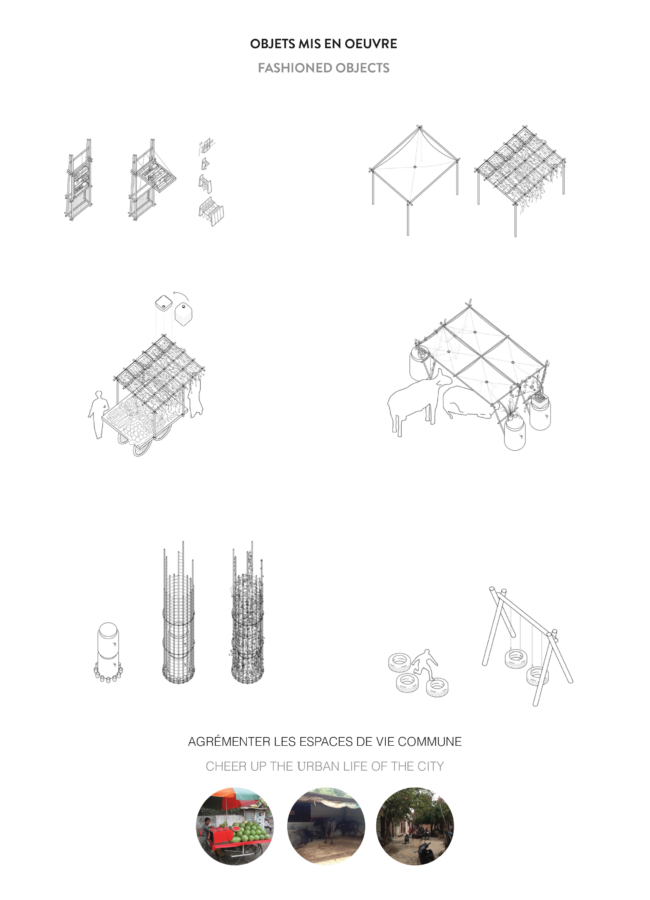 OBJETS MIS EN OEUVRE
FASHIONED OBJECTS

AGRÉMENTER LES ESPACES DE VIE COMMUNE
CHEER UP THE URBAN LIFE OF THE CITY