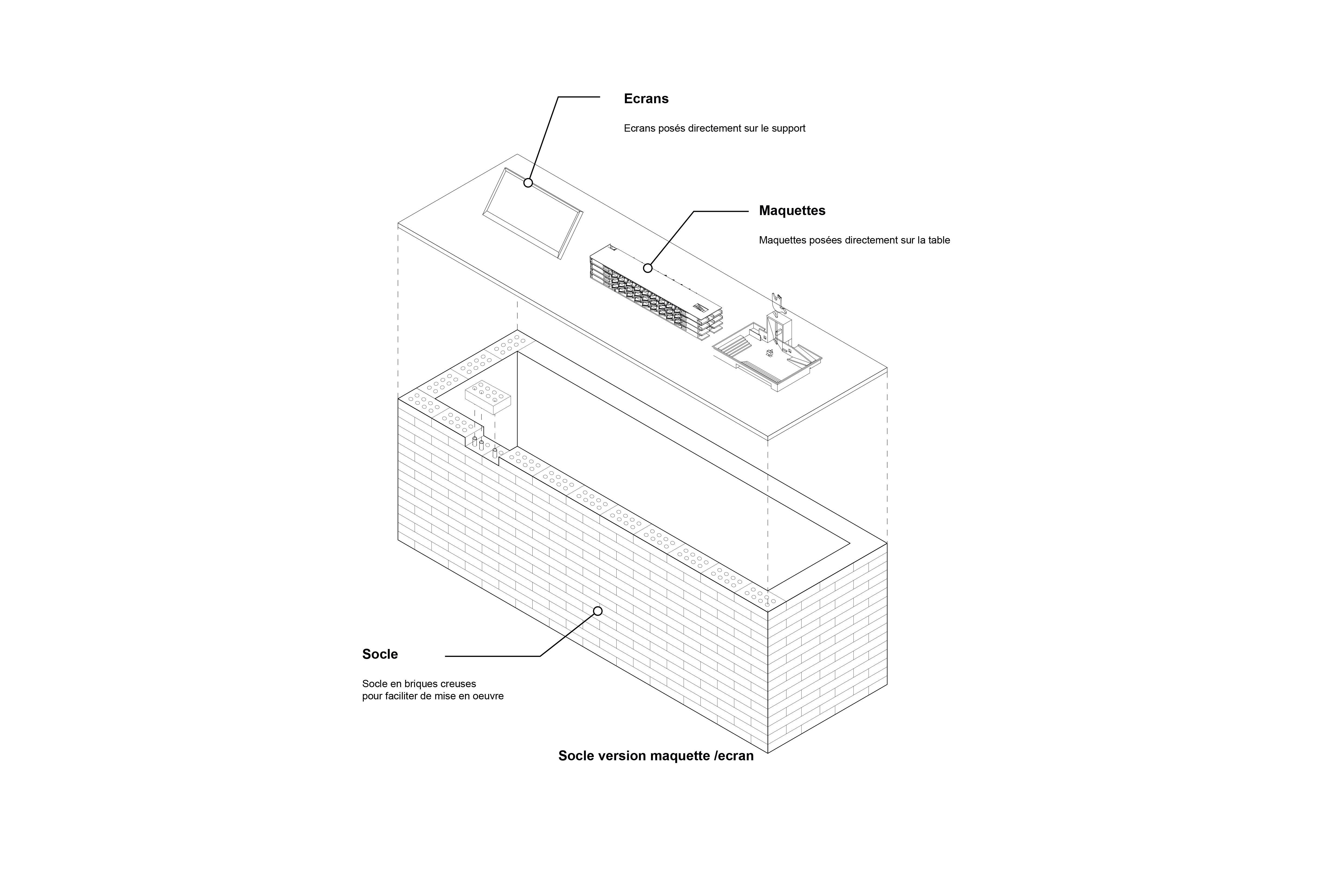 Ecrans

Ecrans posés directement sur le support

Maquettes

Maquettes posées directement sur la table

Socle

Socle en briques creuses
pour faciliter de mise en oeuvre

Socle version maquette /ecran