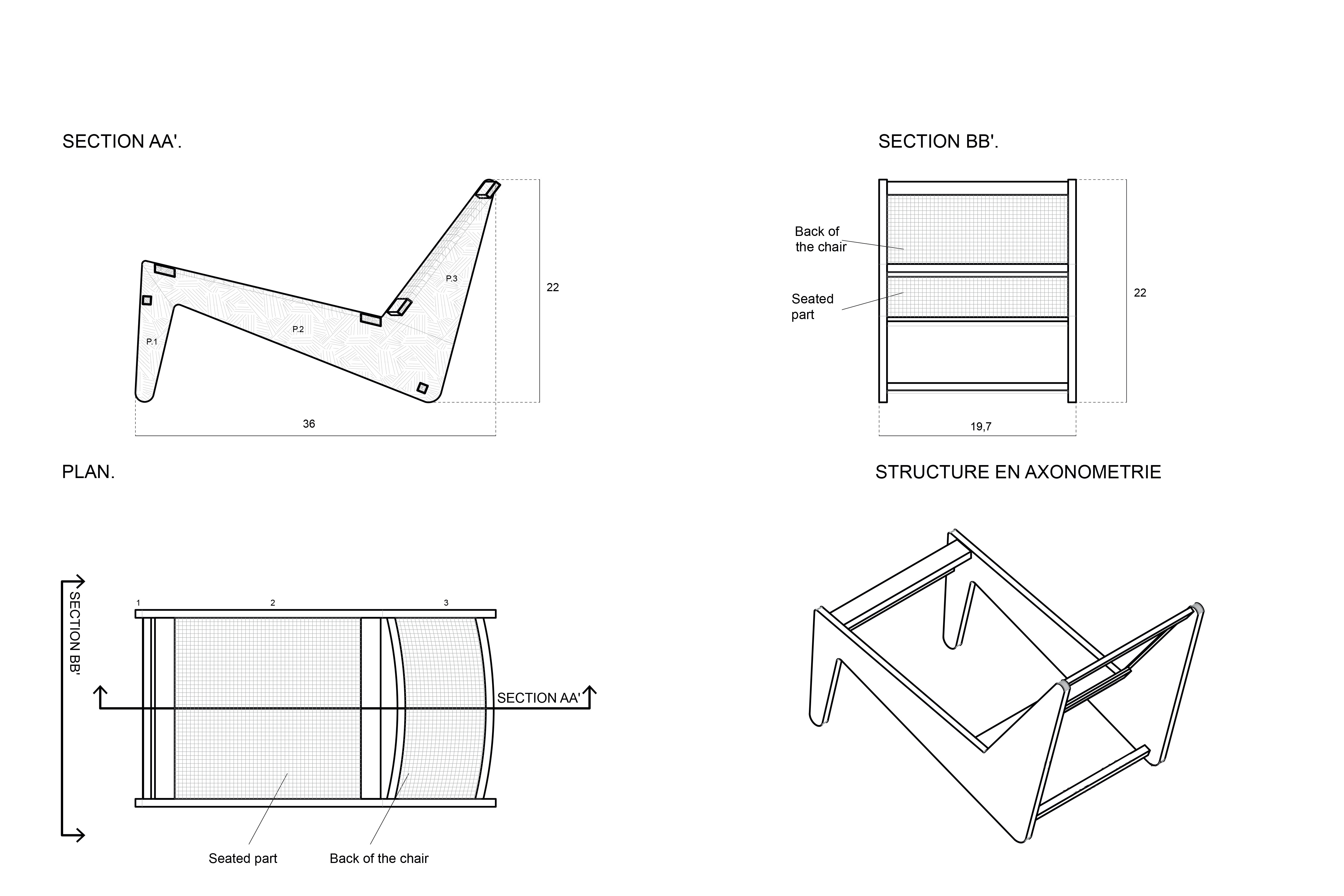 SECTION AA'.

P.1

P.2

P.3

22

36

SECTION BB'.

Back of the chair

Seated part

22

19,7

PLAN.

SECTION BB'

1

2

3

SECTION AA'

Seated part

Back of the chair

STRUCTURE EN AXONOMETRIE